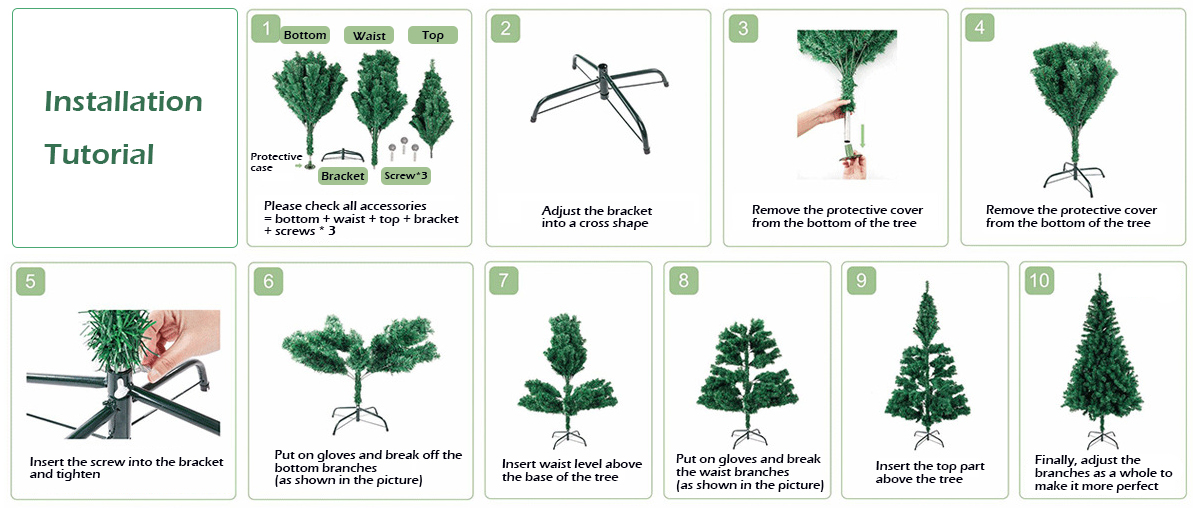 Installation Tutorial

1
Bottom
Waist
Top
Protective case
Bracket
Screw*3
Please check all accessories = bottom + waist + top + bracket + screws * 3

2
Adjust the bracket into a cross shape

3
Remove the protective cover from the bottom of the tree

4
Remove the protective cover from the bottom of the tree

5
Insert the screw into the bracket and tighten

6
Put on gloves and break off the bottom branches (as shown in the picture)

7
Insert waist level above the base of the tree

8
Put on gloves and break the waist branches (as shown in the picture)

9
Insert the top part above the tree

10
Finally, adjust the branches as a whole to make it more perfect